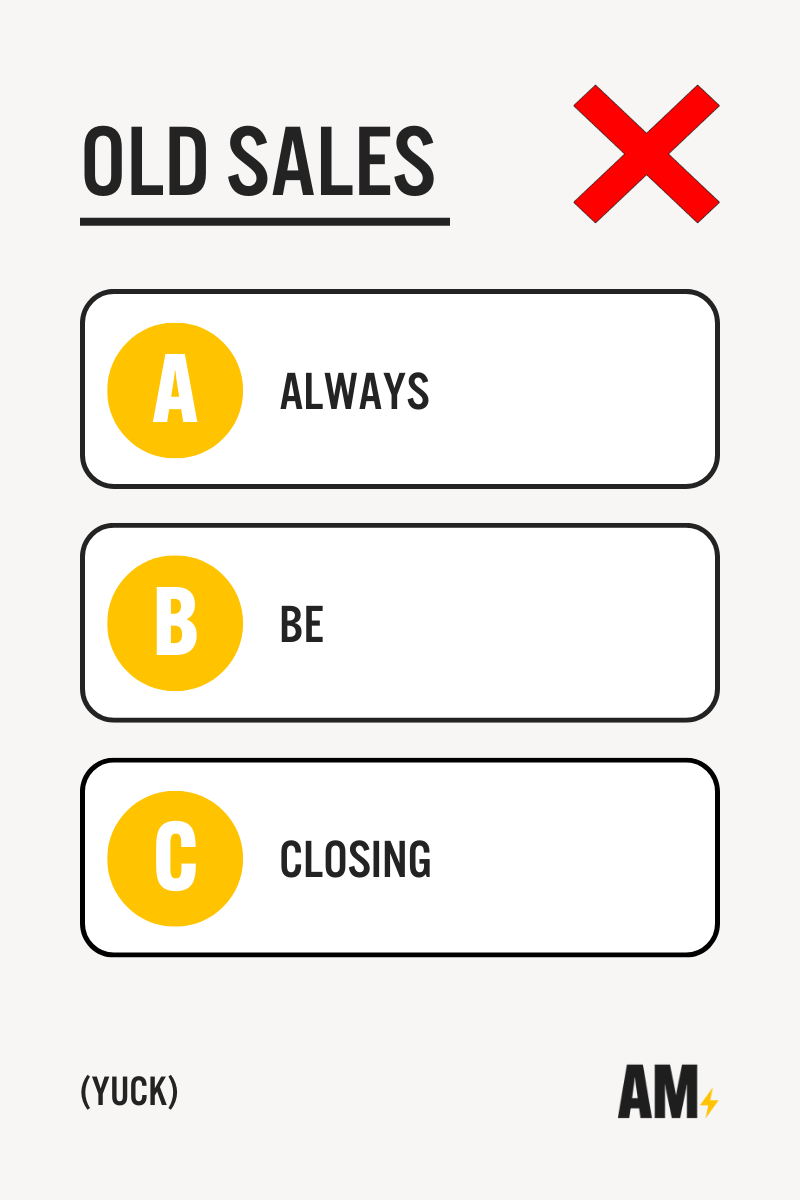 OLD SALES

A ALWAYS

B BE

C CLOSING

(YUCK)

AM